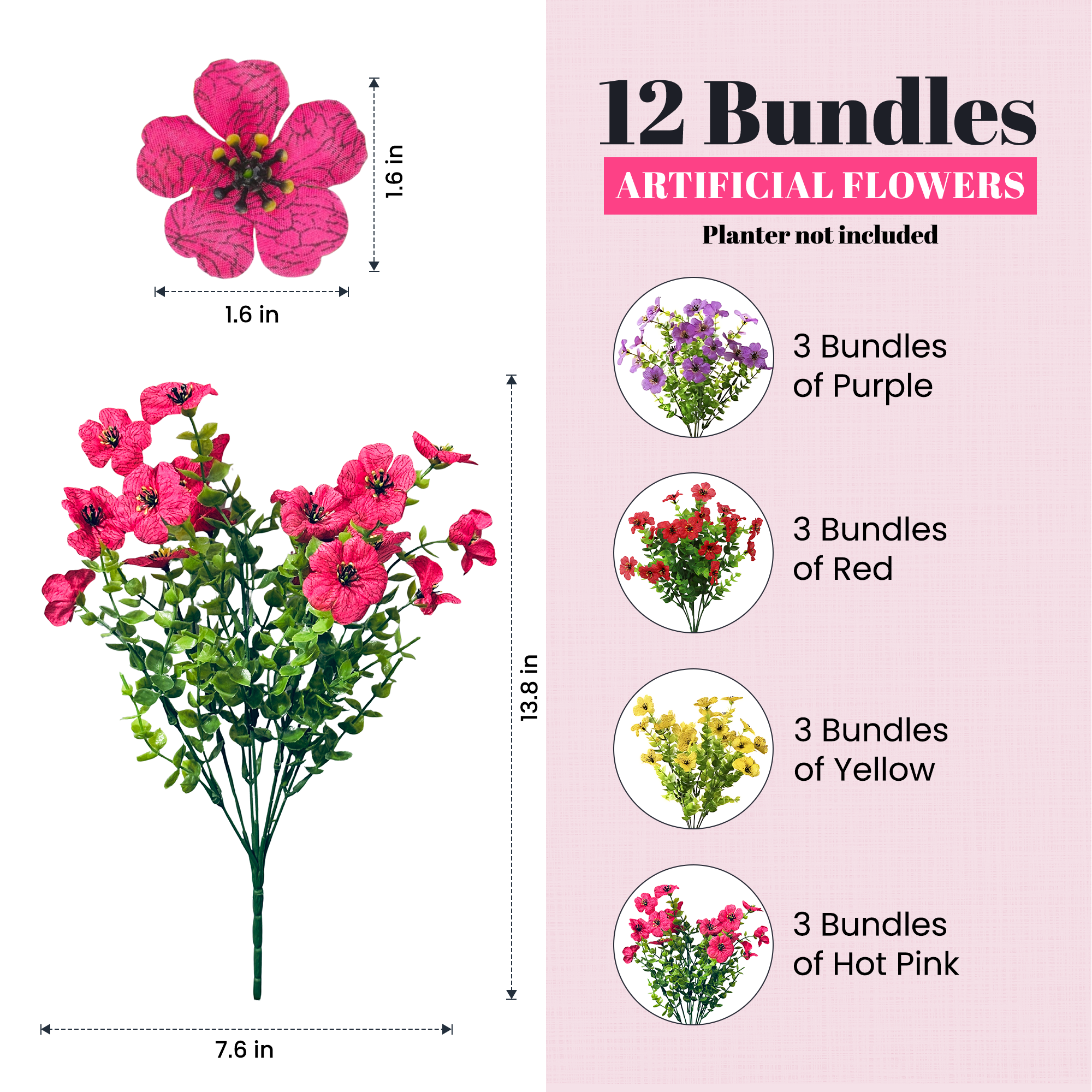 1.6 in

1.6 in

13.8 in

7.6 in

12 Bundles

ARTIFICIAL FLOWERS

Planter not included

3 Bundles of Purple

3 Bundles of Red

3 Bundles of Yellow

3 Bundles of Hot Pink