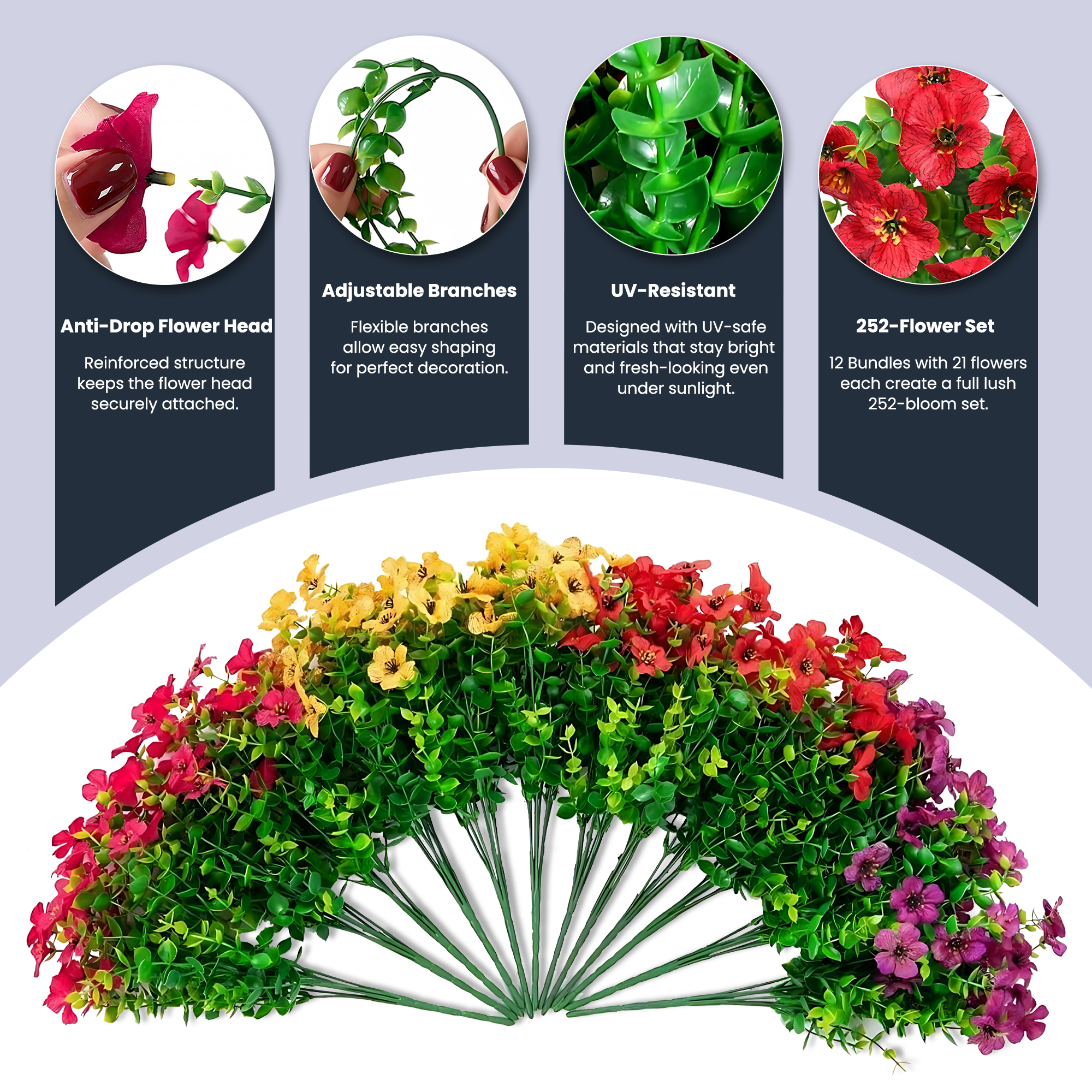 Anti-Drop Flower Head

Reinforced structure keeps the flower head securely attached.

Adjustable Branches

Flexible branches allow easy shaping for perfect decoration.

UV-Resistant

Designed with UV-safe materials that stay bright and fresh-looking even under sunlight.

252-Flower Set

12 Bundles with 21 flowers each create a full lush 252-bloom set.