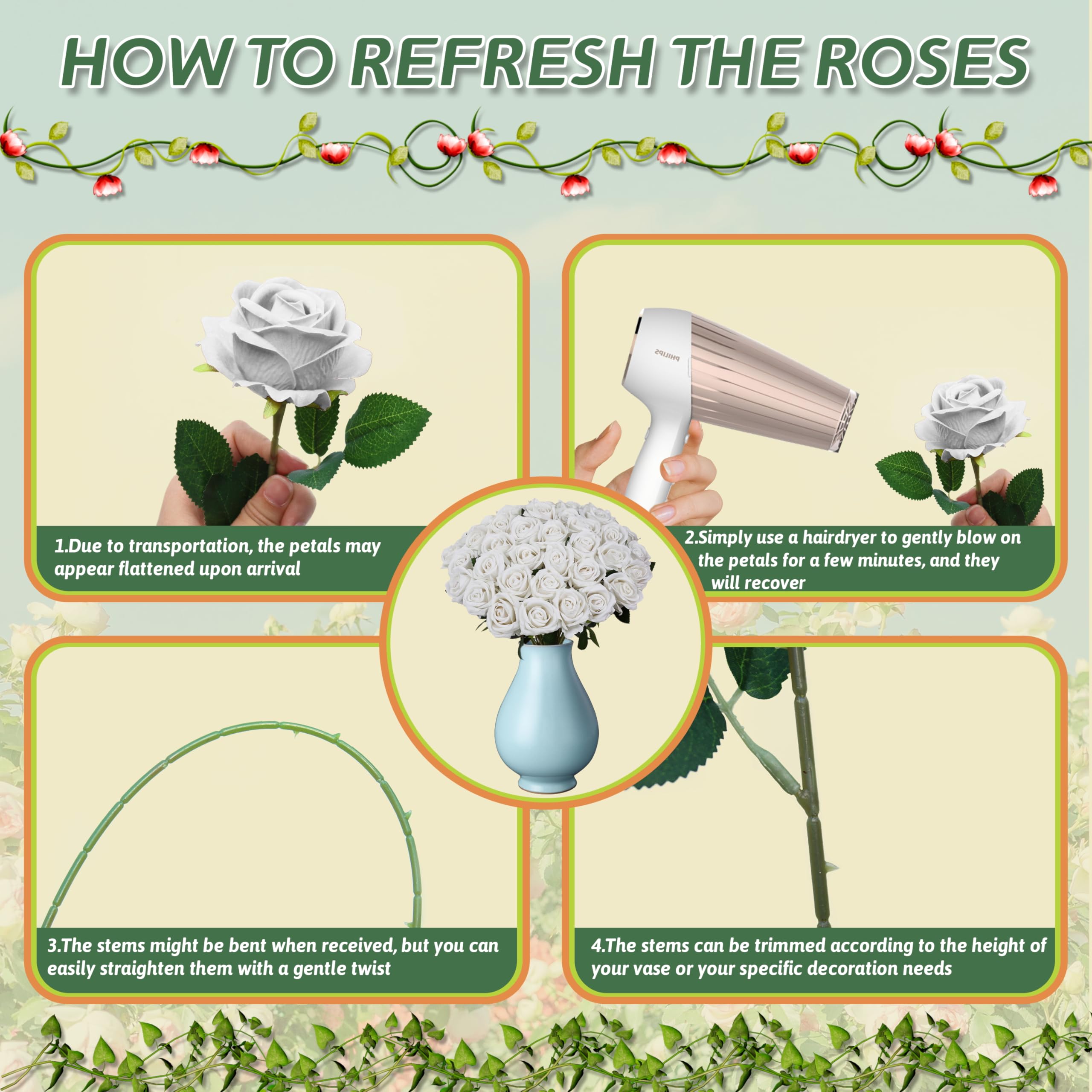 HOW TO REFRESH THE ROSES

PHILIPS

1.Due to transportation, the petals may appear flattened upon arrival

2.Simply use a hairdryer to gently blow on the petals for a few minutes, and they will recover

3.The stems might be bent when received, but you can easily straighten them with a gentle twist

4.The stems can be trimmed according to the height of your vase or your specific decoration needs