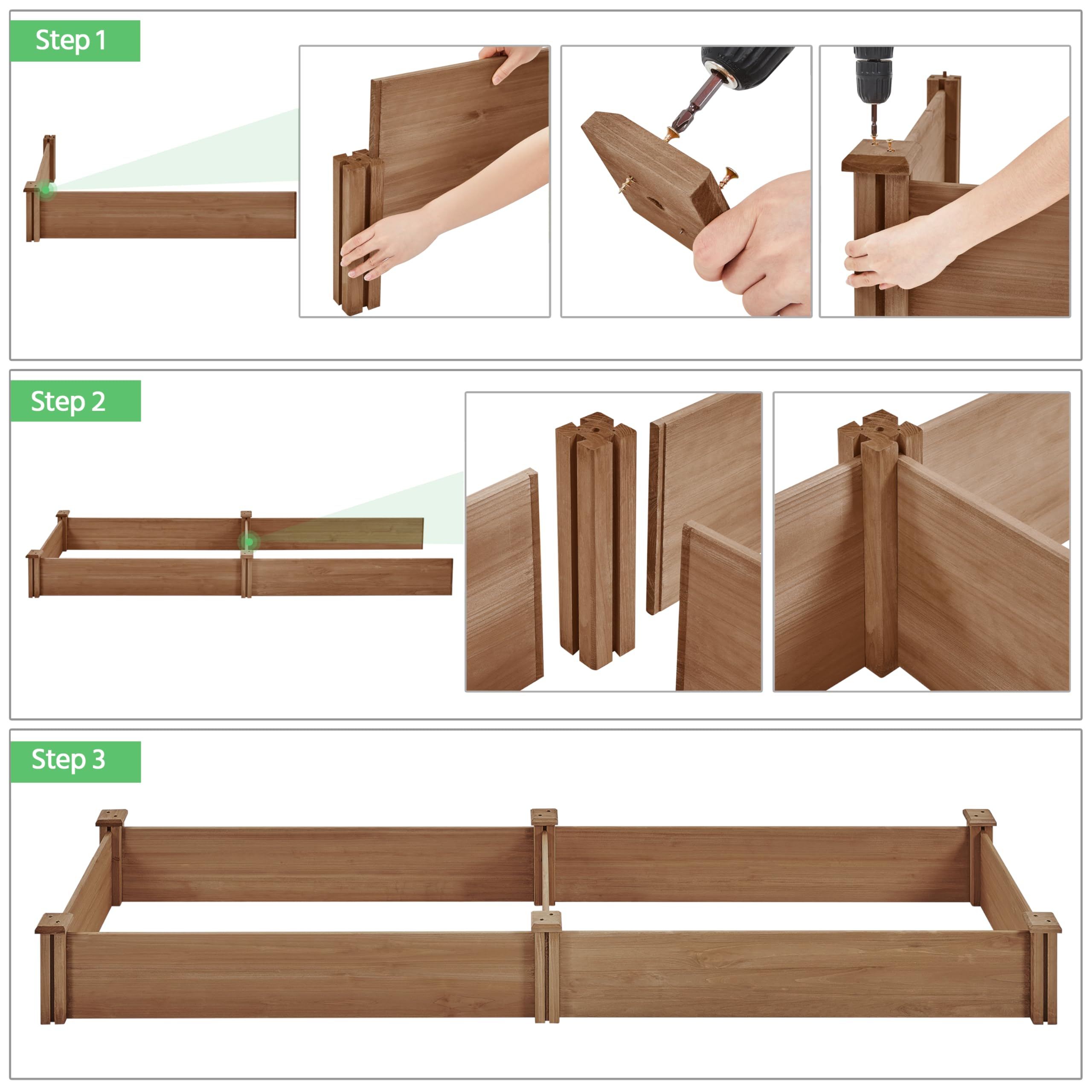 Step 1

Step 2

Step 3